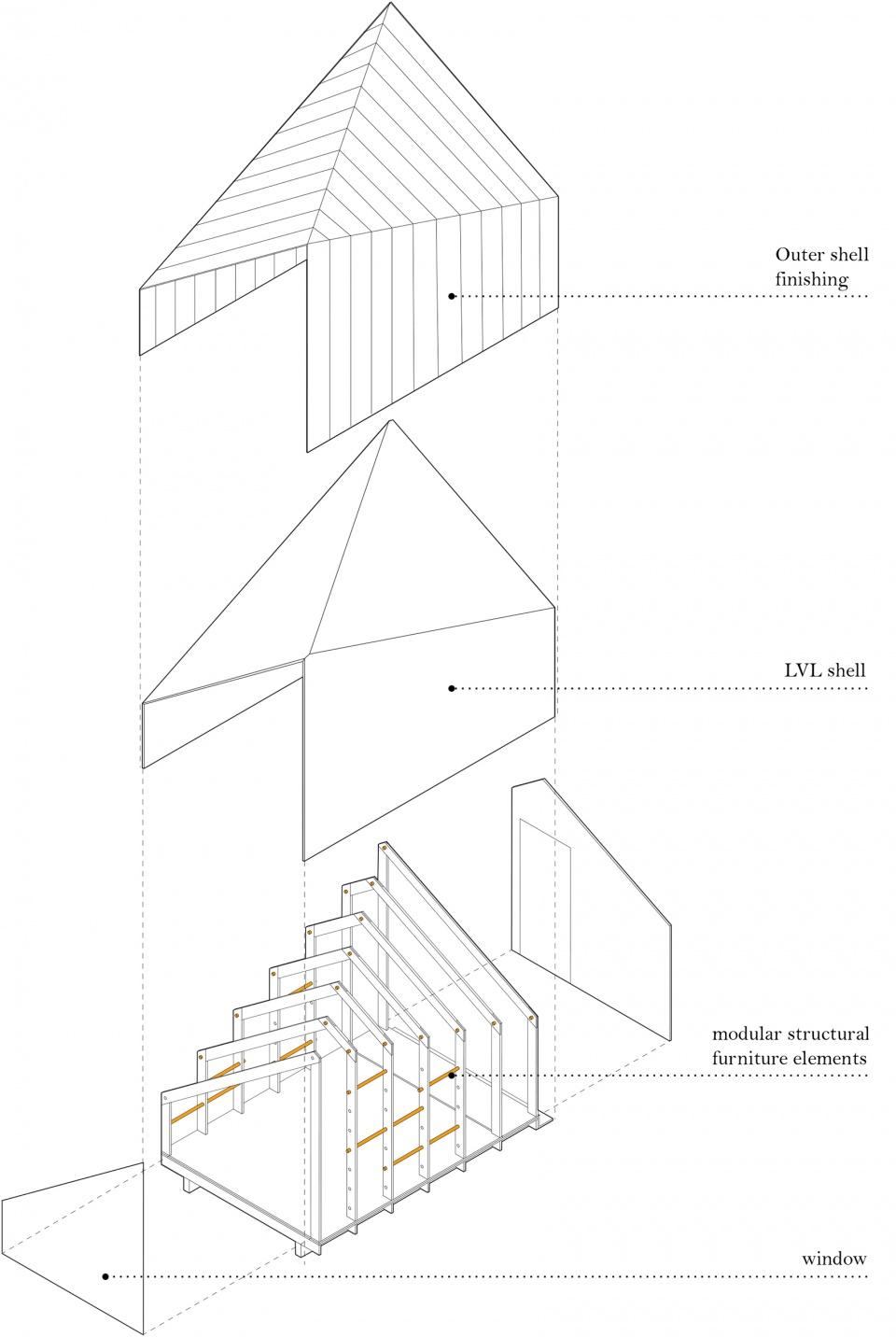 Outer shell finishing

LVL shell

modular structural furniture elements

window